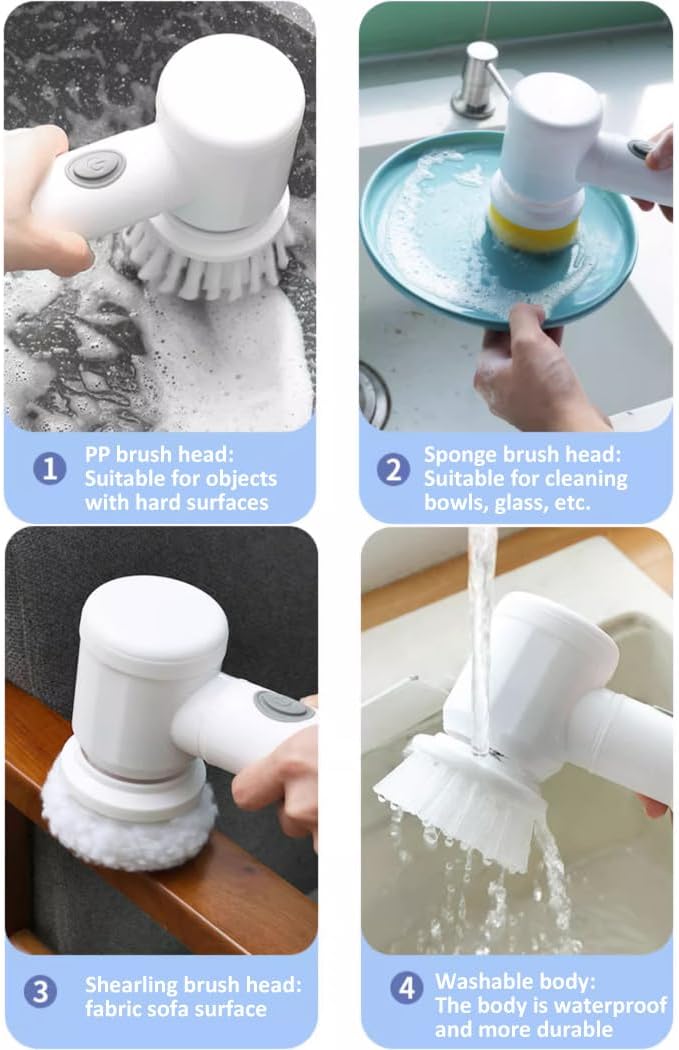 1 PP brush head: Suitable for objects with hard surfaces

2 Sponge brush head: Suitable for cleaning bowls, glass, etc.

3 Shearling brush head: fabric sofa surface

4 Washable body: The body is waterproof and more durable