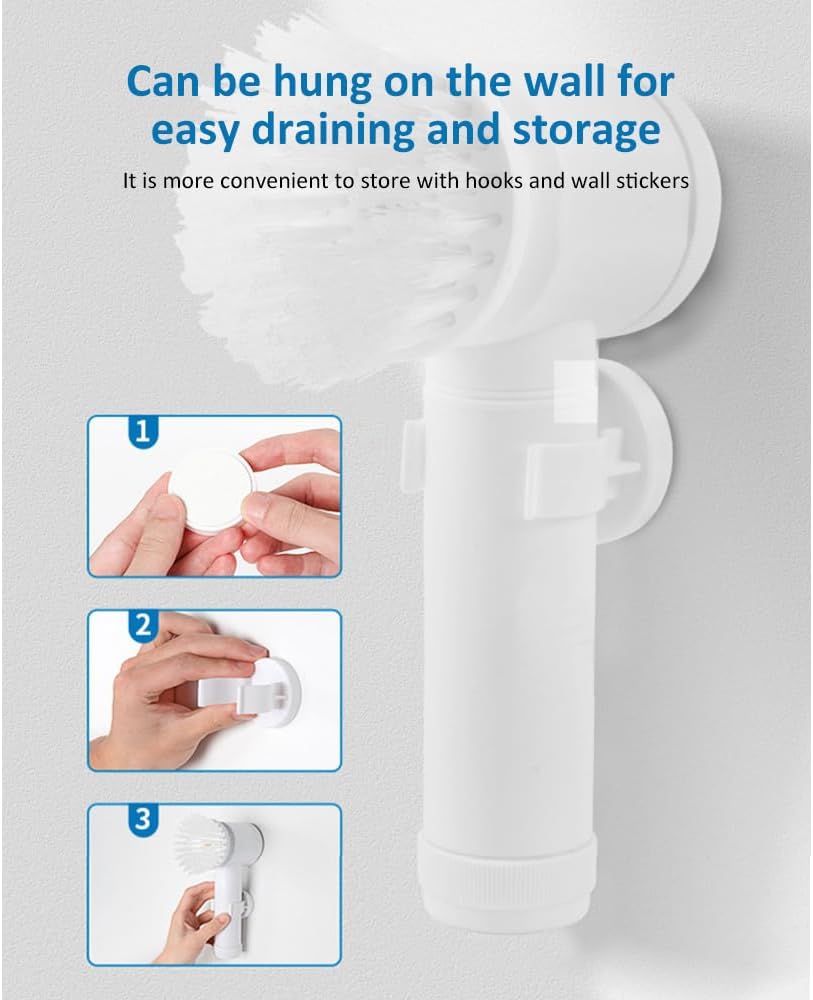 Can be hung on the wall for easy draining and storage

It is more convenient to store with hooks and wall stickers

1

2

3